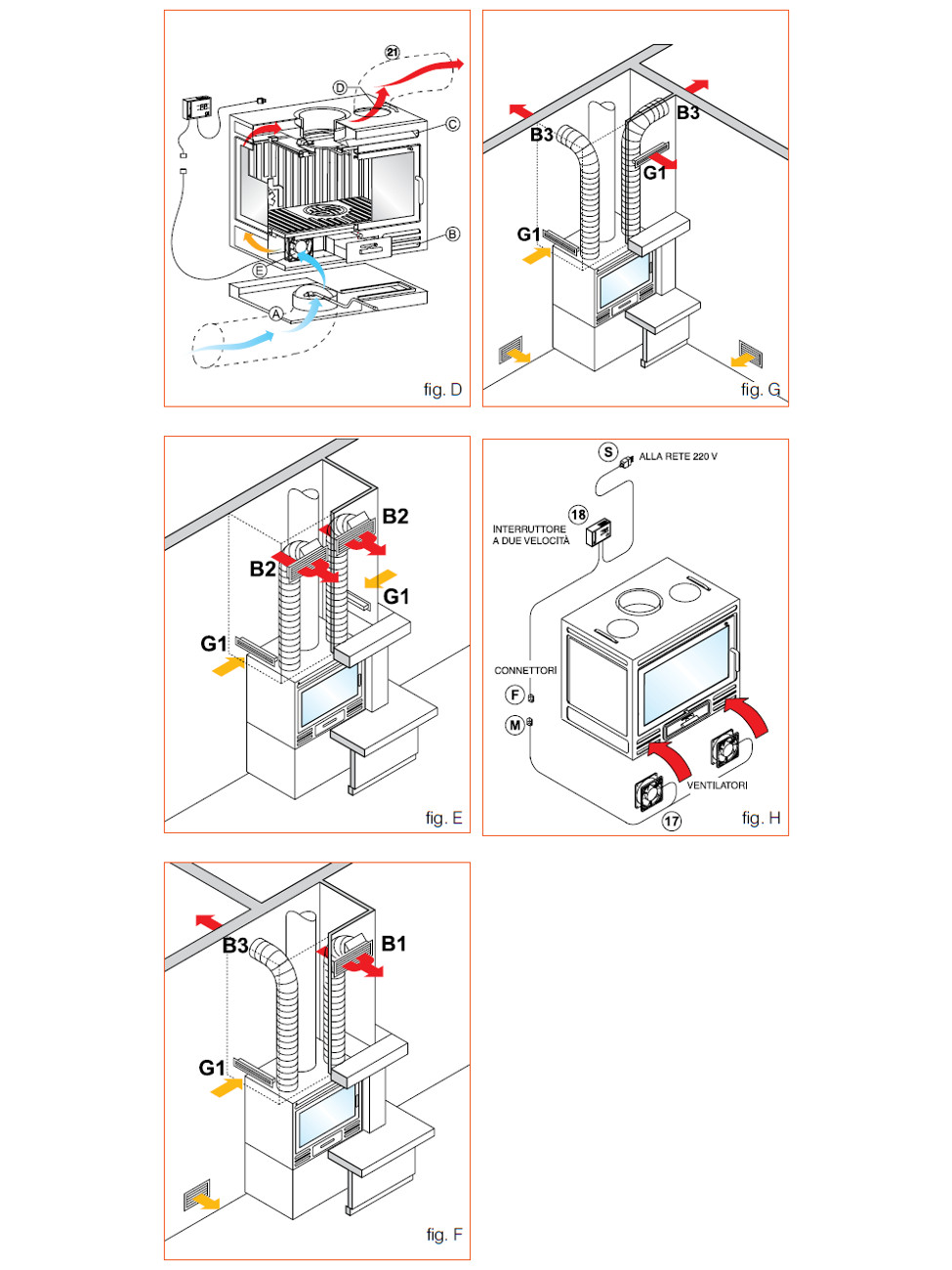 21
D
C
B
E
A
fig. D

B3
B3
G1
G1
fig. G

B2
B2
G1
G1
fig. E

S
ALLA RETE 220 V
18
INTERRUTTORE A DUE VELOCITÀ
CONNETTORI
F
M
VENTILATORI
17
fig. H

B3
B1
G1
fig. F