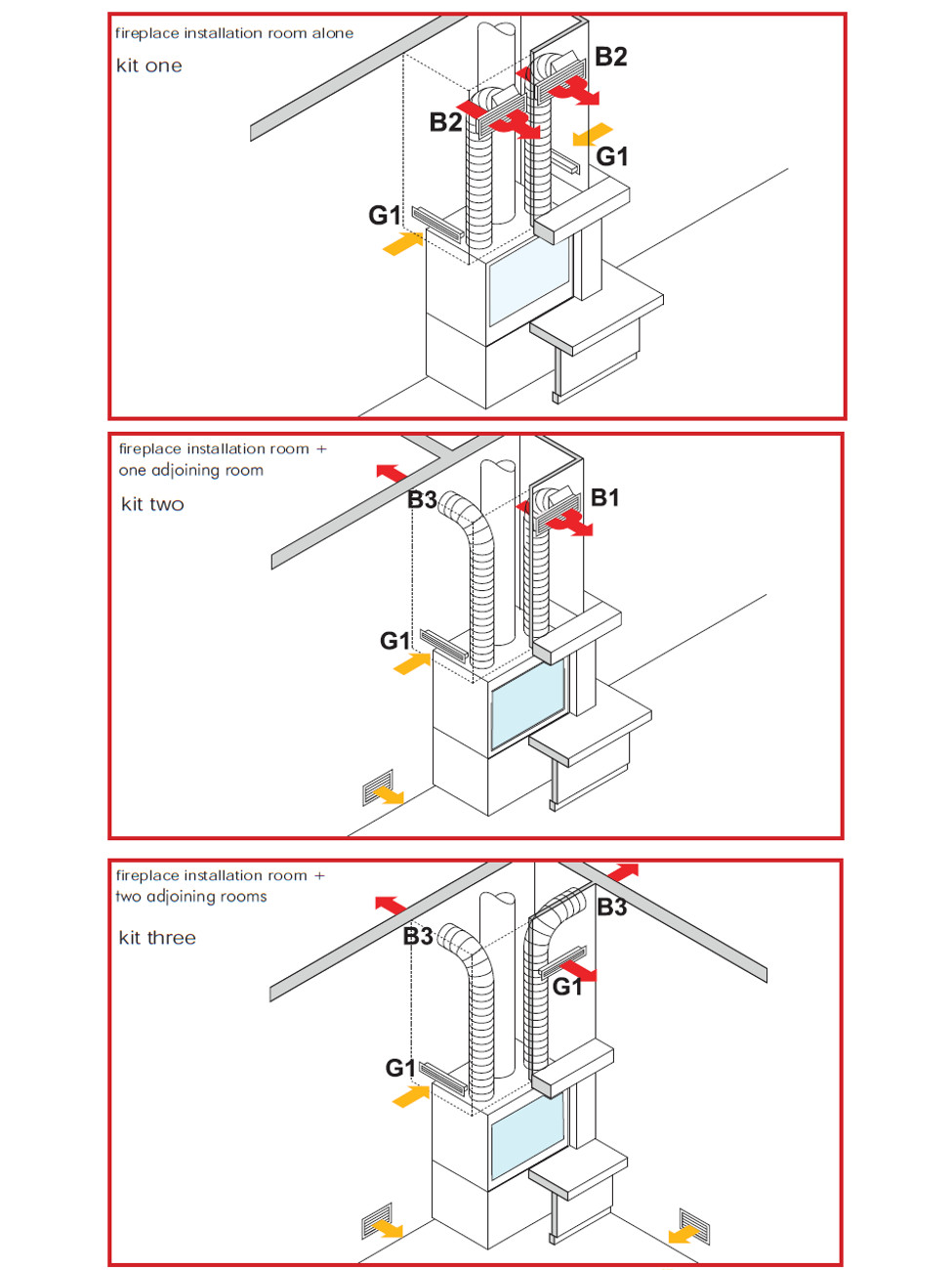 fireplace installation room alone

kit one

B2

B2

G1

G1

fireplace installation room + one adjoining room

kit two

B3

B1

G1

fireplace installation room + two adjoining rooms

kit three

B3

B3

G1

G1