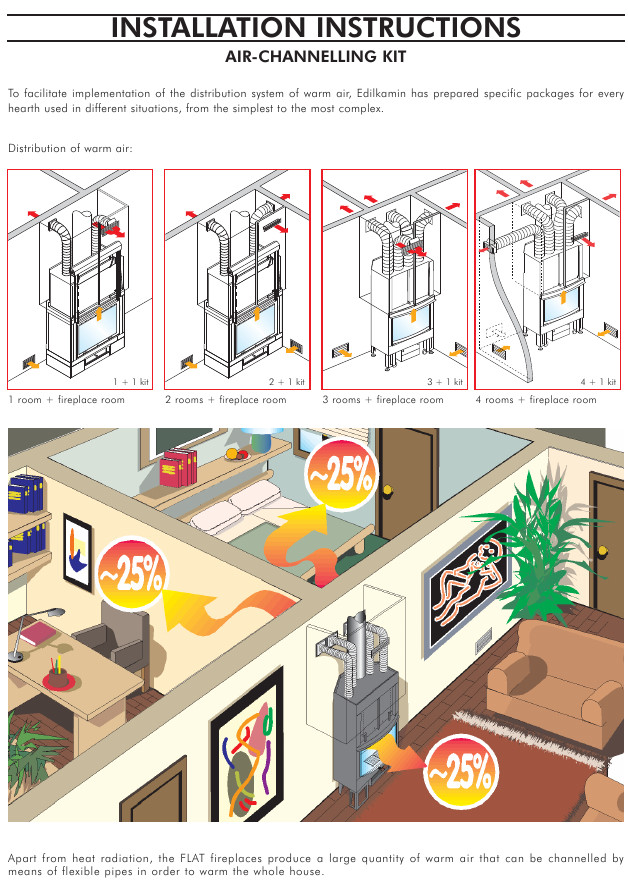 INSTALLATION INSTRUCTIONS

AIR-CHANNELLING KIT

To facilitate implementation of the distribution system of warm air, Edilkamin has prepared specific packages for every hearth used in different situations, from the simplest to the most complex.

Distribution of warm air:

1 + 1 kit

1 room + fireplace room

2 + 1 kit

2 rooms + fireplace room

3 + 1 kit

3 rooms + fireplace room

4 + 1 kit

4 rooms + fireplace room

~25%

~25%

~25%

Apart from heat radiation, the FLAT fireplaces produce a large quantity of warm air that can be channelled by means of flexible pipes in order to warm the whole house.