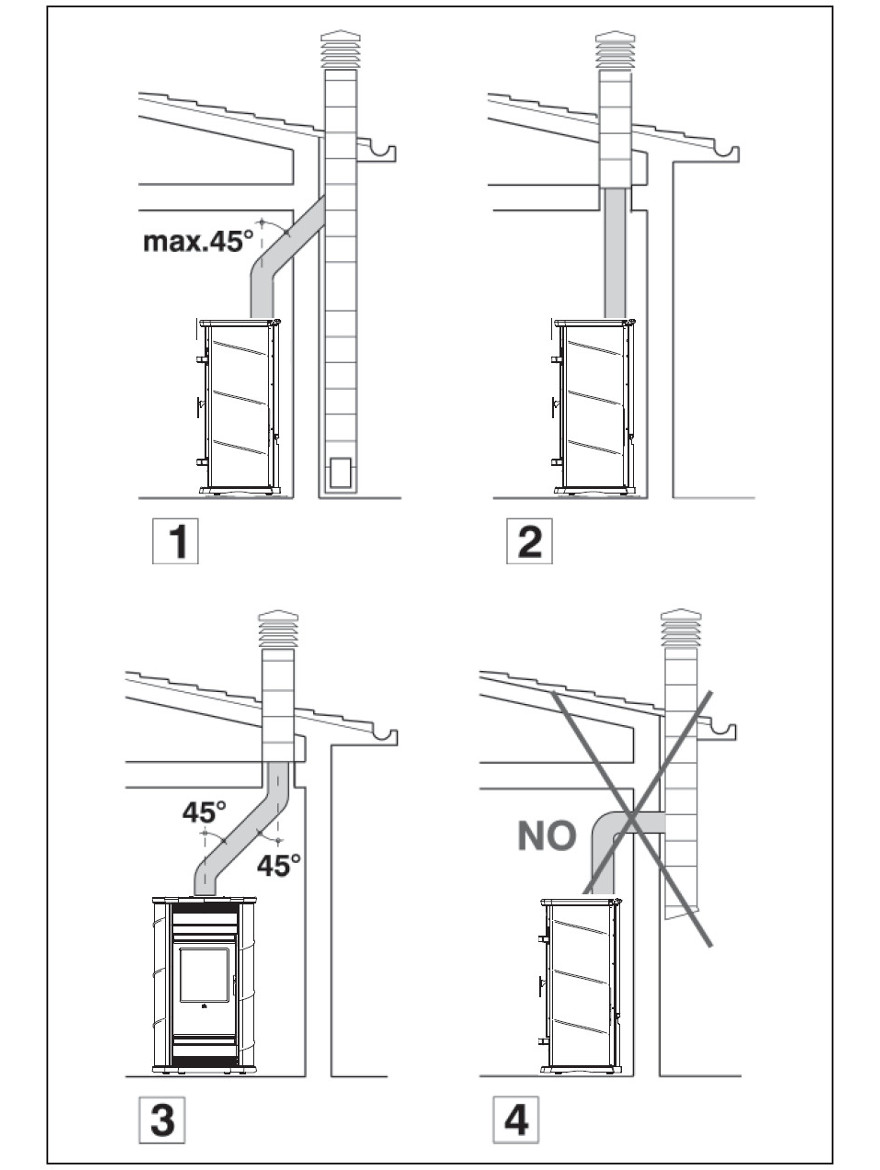 max.45°

1

2

45°

45°

3

NO

4