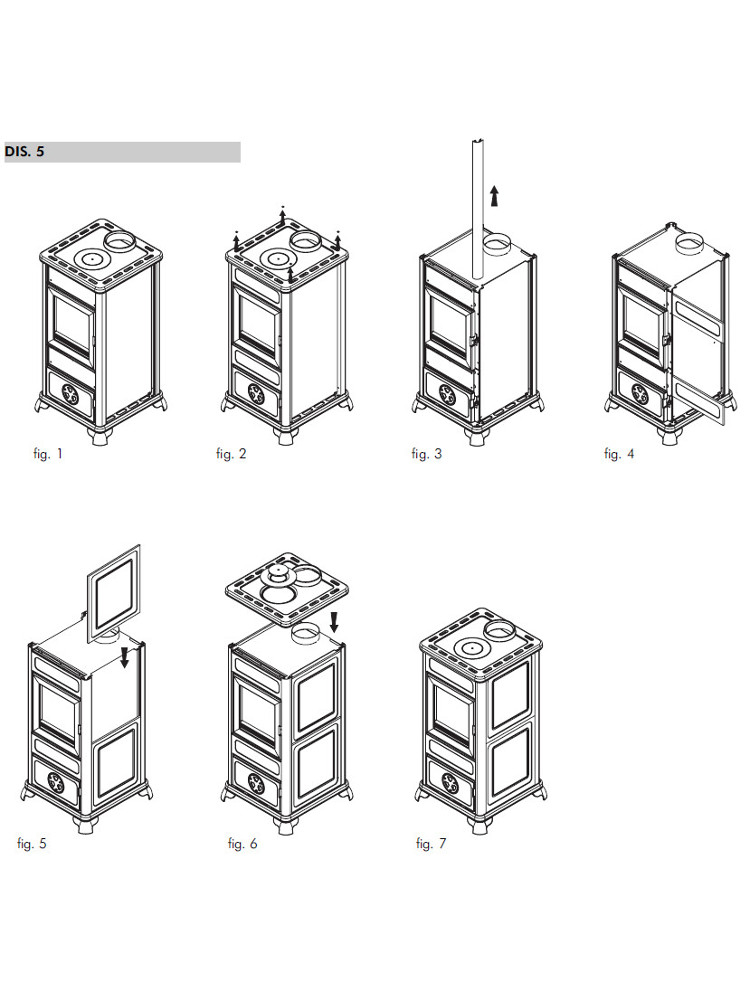 DIS. 5

fig. 1

fig. 2

fig. 3

fig. 4

fig. 5

fig. 6

fig. 7