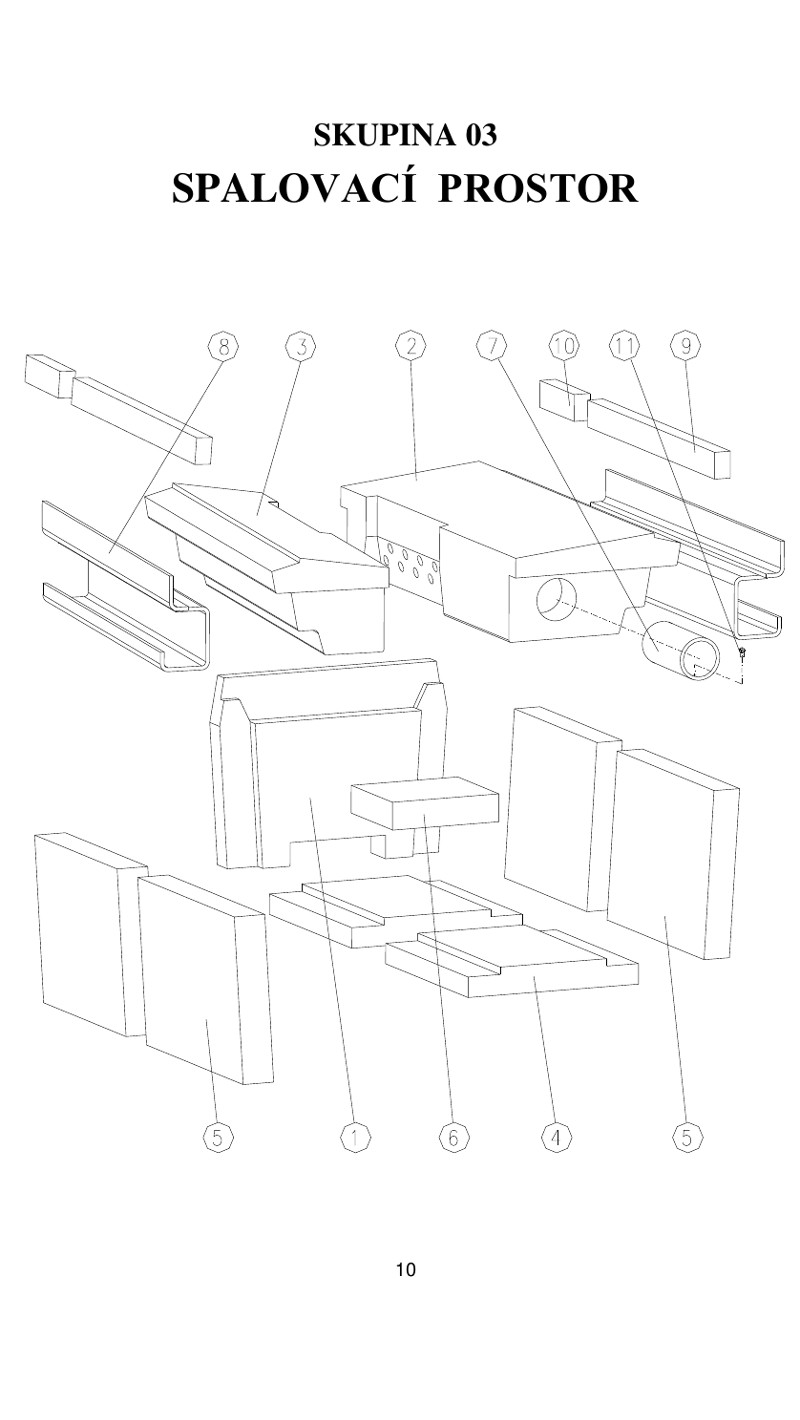 SKUPINA 03
SPALOVACÍ PROSTOR

8
3
2
7
10
11
9

5
1
6
4
5

10