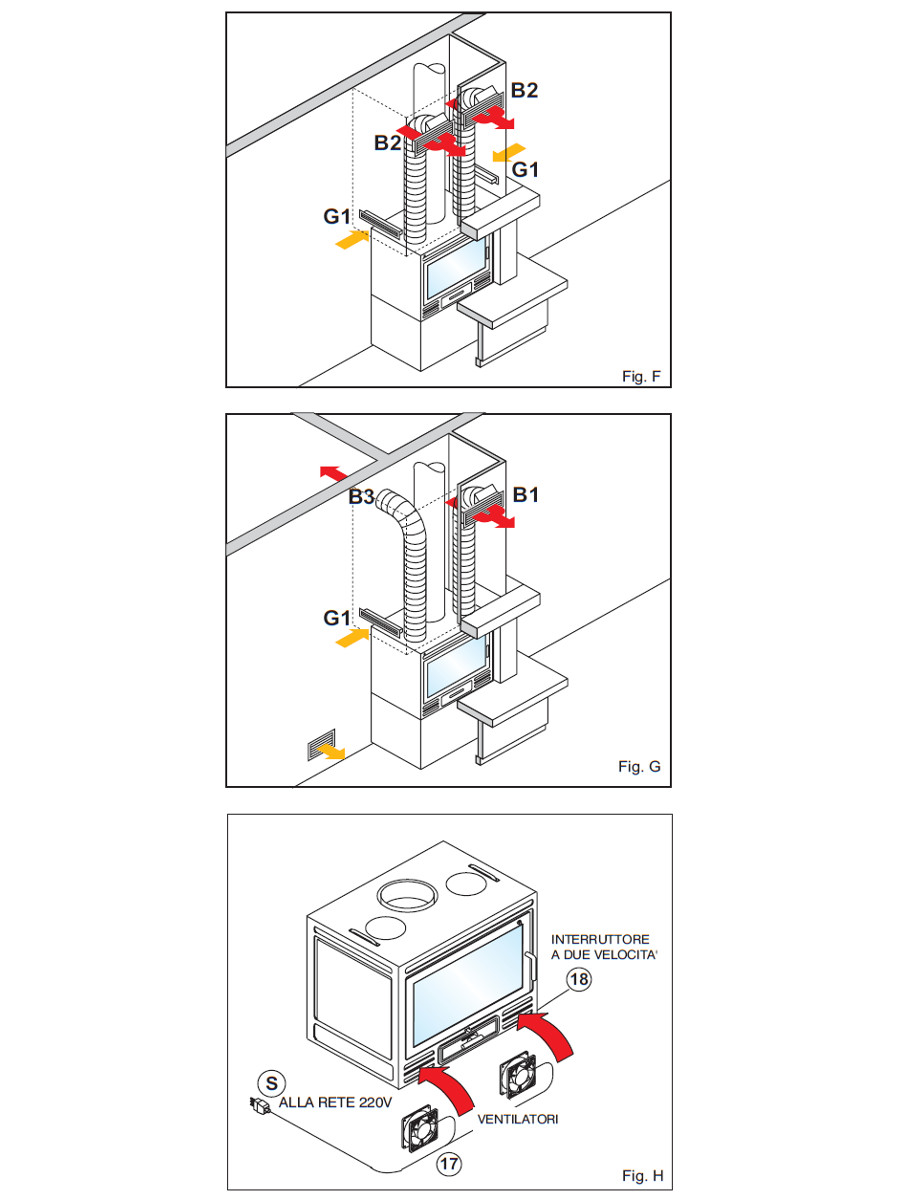 B2
B2
G1
G1
Fig. F

B3
B1
G1
Fig. G

INTERRUTTORE A DUE VELOCITA'
18
S
ALLA RETE 220V
VENTILATORI
17
Fig. H